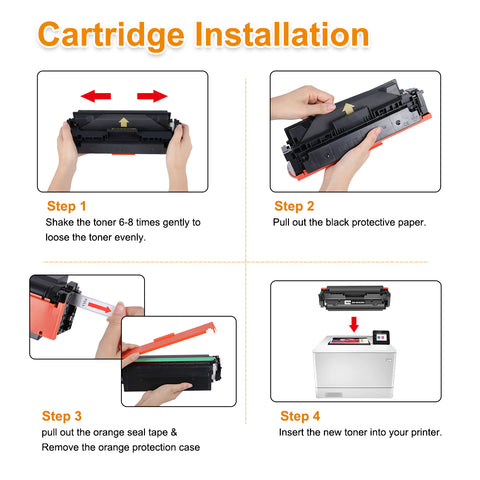 Cartridge Installation

Step 1
Shake the toner 6-8 times gently to loose the toner evenly.

Step 2
Pull out the black protective paper.

Step 3
pull out the orange seal tape & Remove the orange protection case

Step 4
Insert the new toner into your printer.