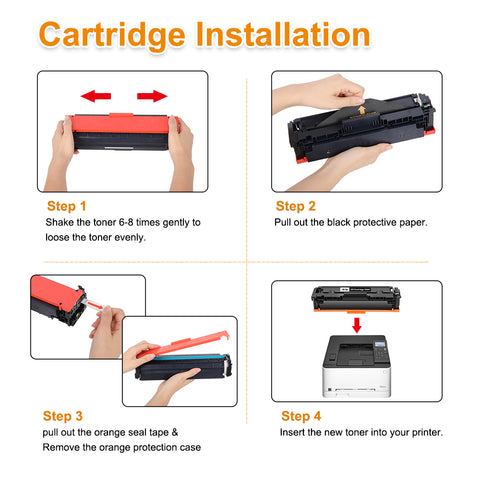 Cartridge Installation

Step 1
Shake the toner 6-8 times gently to loose the toner evenly.

Step 2
Pull out the black protective paper.

Step 3
pull out the orange seal tape & Remove the orange protection case

Step 4
Insert the new toner into your printer.