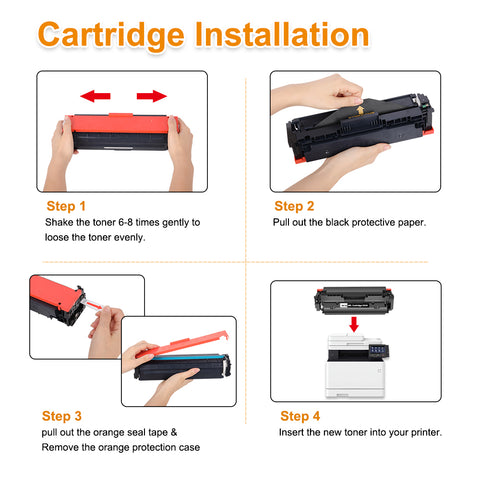 Cartridge Installation

Step 1
Shake the toner 6-8 times gently to loose the toner evenly.

Step 2
Pull out the black protective paper.

Step 3
pull out the orange seal tape &
Remove the orange protection case

Step 4
Insert the new toner into your printer.