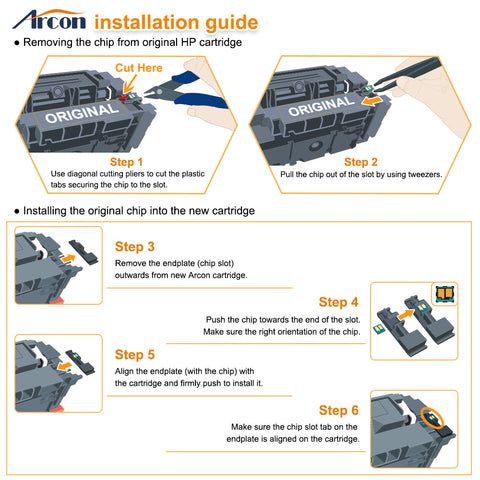 Arcon installation guide

● Removing the chip from original HP cartridge

Cut Here

ORIGINAL

Step 1
Use diagonal cutting pliers to cut the plastic tabs securing the chip to the slot.

ORIGINAL

Step 2
Pull the chip out of the slot by using tweezers.

● Installing the original chip into the new cartridge

Step 3
Remove the endplate (chip slot) outwards from new Arcon cartridge.

Step 4
Push the chip towards the end of the slot. Make sure the right orientation of the chip.

Step 5
Align the endplate (with the chip) with the cartridge and firmly push to install it.

Step 6
Make sure the chip slot tab on the endplate is aligned on the cartridge.