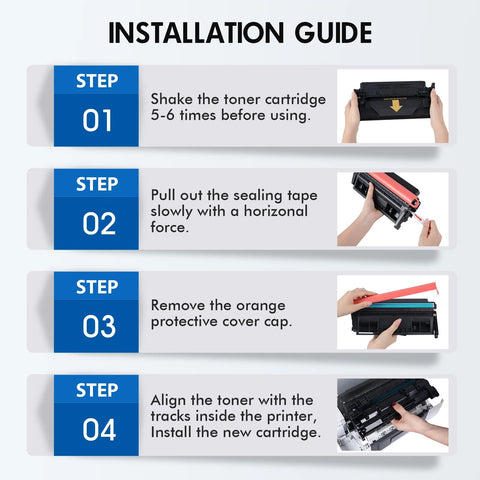 INSTALLATION GUIDE

STEP
01
Shake the toner cartridge 5-6 times before using.

STEP
02
Pull out the sealing tape slowly with a horizonal force.

STEP
03
Remove the orange protective cover cap.

STEP
04
Align the toner with the tracks inside the printer, Install the new cartridge.