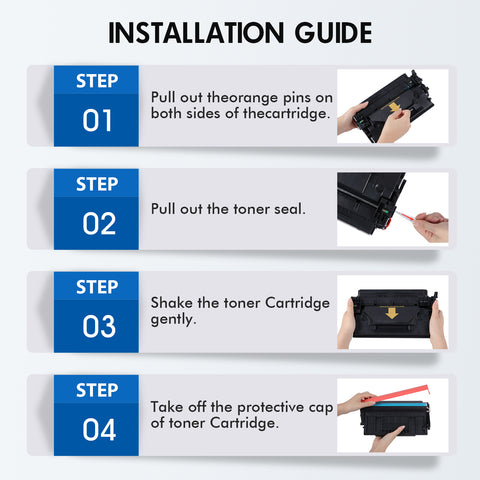 INSTALLATION GUIDE

STEP
01
Pull out theorange pins on both sides of thecartridge.

STEP
02
Pull out the toner seal.

STEP
03
Shake the toner Cartridge gently.

STEP
04
Take off the protective cap of toner Cartridge.