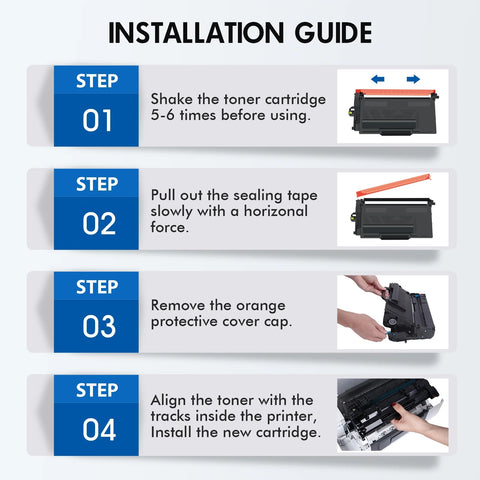 INSTALLATION GUIDE

STEP
01
Shake the toner cartridge 5-6 times before using.

STEP
02
Pull out the sealing tape slowly with a horizonal force.

STEP
03
Remove the orange protective cover cap.

STEP
04
Align the toner with the tracks inside the printer, Install the new cartridge.