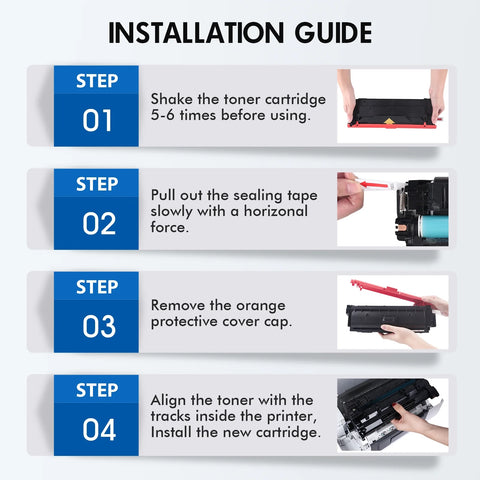 INSTALLATION GUIDE

STEP 01

Shake the toner cartridge 5-6 times before using.

STEP 02

Pull out the sealing tape slowly with a horizonal force.

STEP 03

Remove the orange protective cover cap.

STEP 04

Align the toner with the tracks inside the printer, Install the new cartridge.