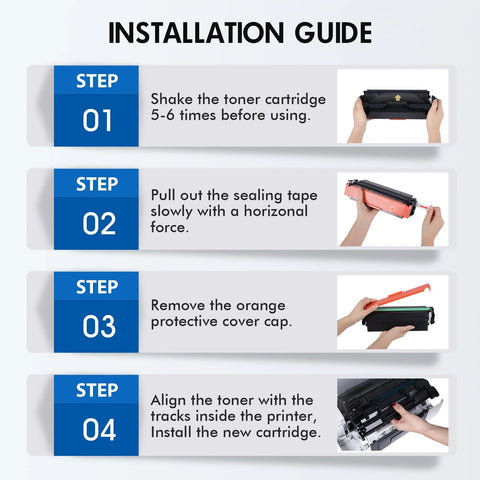 INSTALLATION GUIDE

STEP
01
Shake the toner cartridge 5-6 times before using.

STEP
02
Pull out the sealing tape slowly with a horizonal force.

STEP
03
Remove the orange protective cover cap.

STEP
04
Align the toner with the tracks inside the printer, Install the new cartridge.