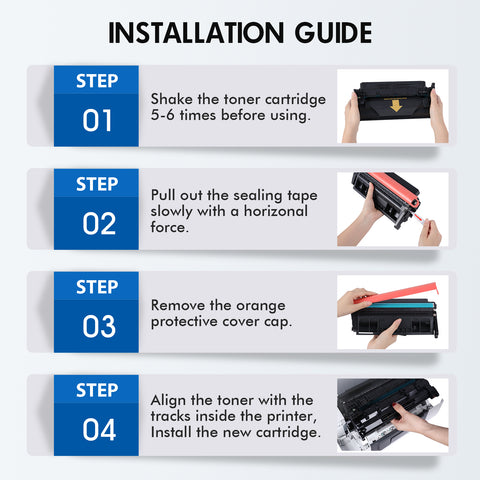 INSTALLATION GUIDE

STEP
01
Shake the toner cartridge 5-6 times before using.

STEP
02
Pull out the sealing tape slowly with a horizonal force.

STEP
03
Remove the orange protective cover cap.

STEP
04
Align the toner with the tracks inside the printer, Install the new cartridge.