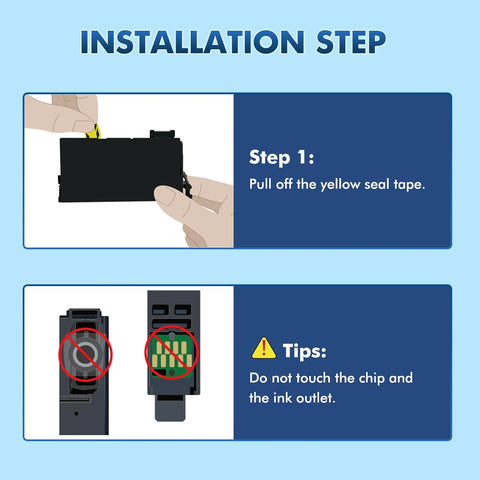 INSTALLATION STEP

Step 1:
Pull off the yellow seal tape.

Tips:
Do not touch the chip and the ink outlet.