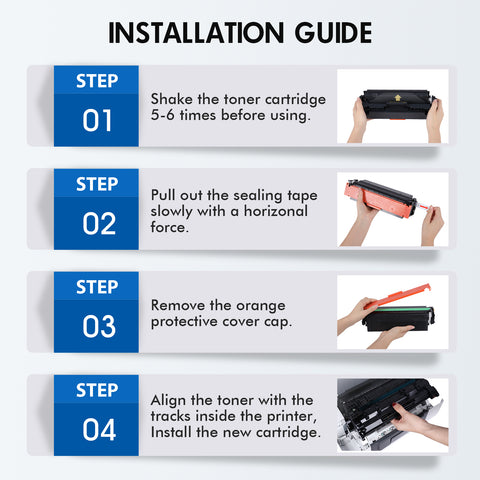 INSTALLATION GUIDE

STEP
01

Shake the toner cartridge 5-6 times before using.

STEP
02

Pull out the sealing tape slowly with a horizonal force.

STEP
03

Remove the orange protective cover cap.

STEP
04

Align the toner with the tracks inside the printer, Install the new cartridge.