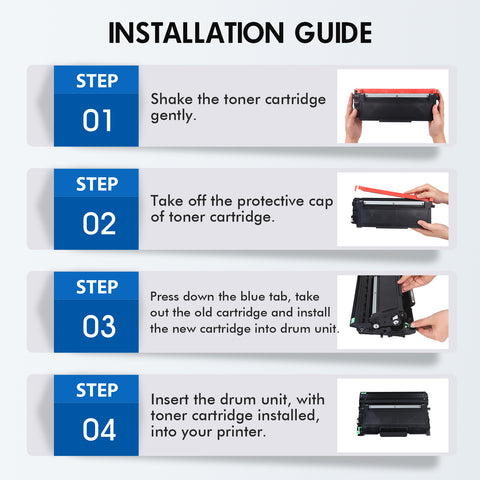 INSTALLATION GUIDE

STEP
01
Shake the toner cartridge gently.

STEP
02
Take off the protective cap of toner cartridge.

STEP
03
Press down the blue tab, take out the old cartridge and install the new cartridge into drum unit.

STEP
04
Insert the drum unit, with toner cartridge installed, into your printer.